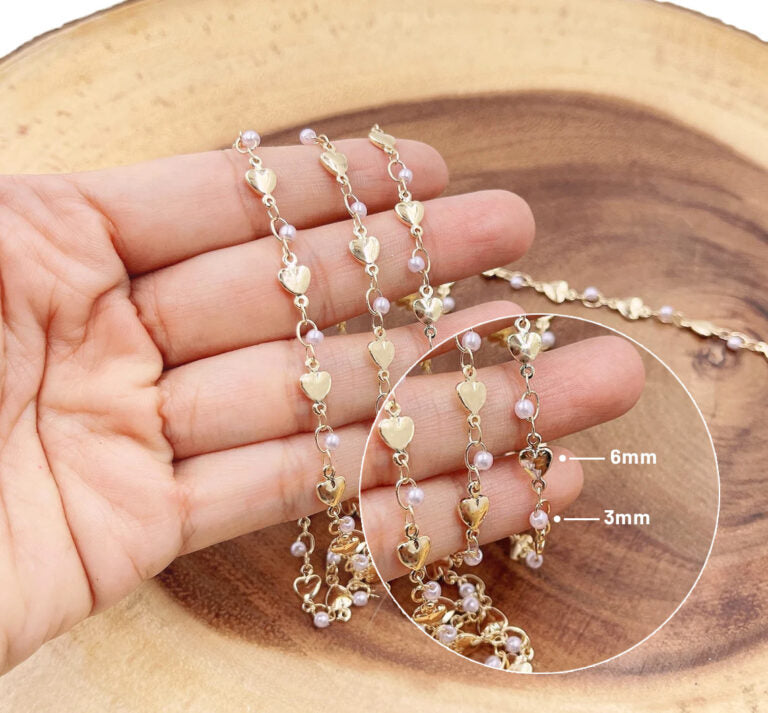 6mm
3mm